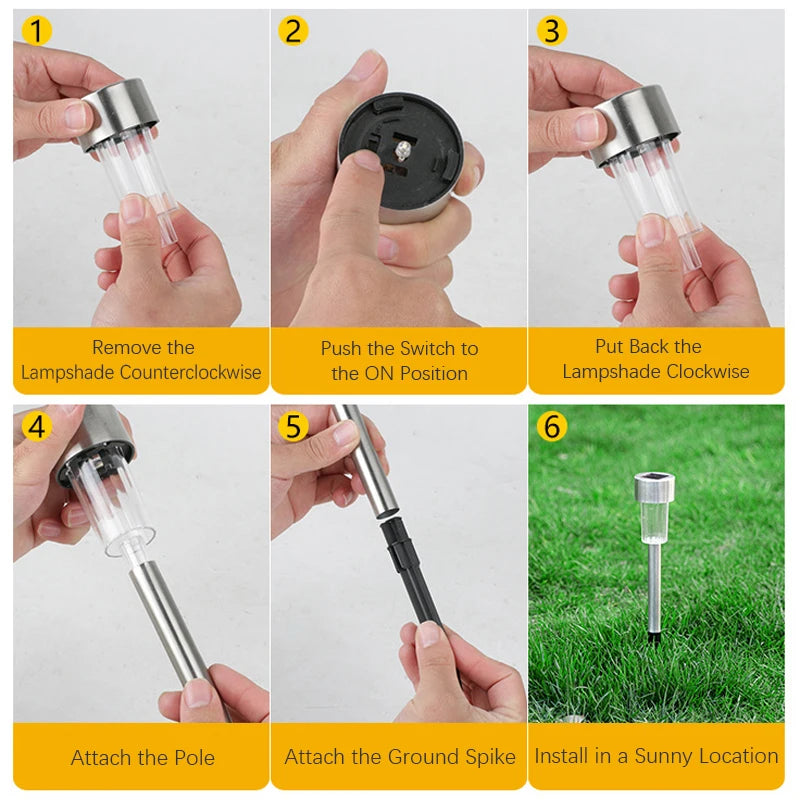 1

Remove the Lampshade Counterclockwise

2

Push the Switch to the ON Position

3

Put Back the Lampshade Clockwise

4

Attach the Pole

5

Attach the Ground Spike

6

Install in a Sunny Location