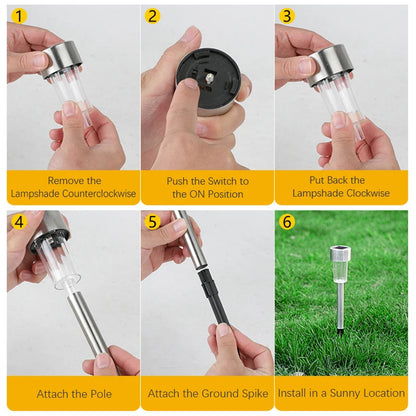 1

Remove the Lampshade Counterclockwise

2

Push the Switch to the ON Position

3

Put Back the Lampshade Clockwise

4

Attach the Pole

5

Attach the Ground Spike

6

Install in a Sunny Location