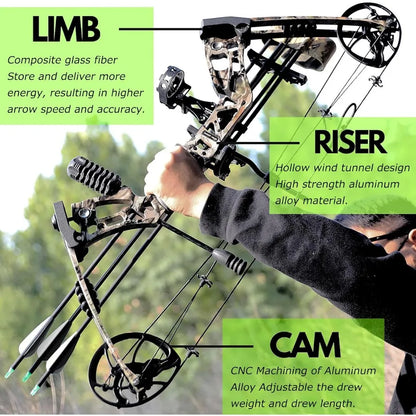 LIMB

Composite glass fiber Store and deliver more energy, resulting in higher arrow speed and accuracy.

RISER

Hollow wind tunnel design High strength aluminum alloy material.

CAM

CNC Machining of Aluminum Alloy Adjustable the drew weight and drew length.