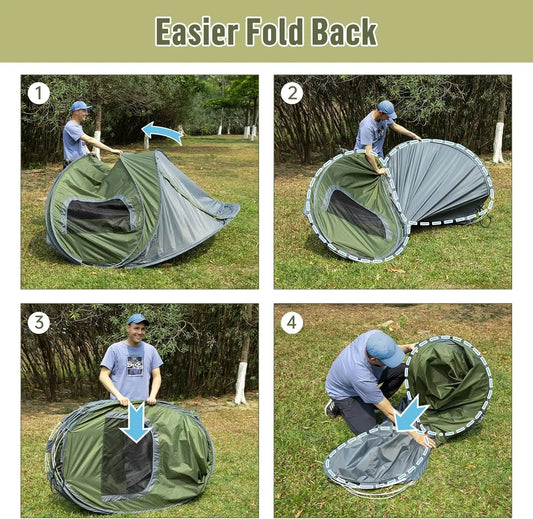 Easier Fold Back

1

2

3

4