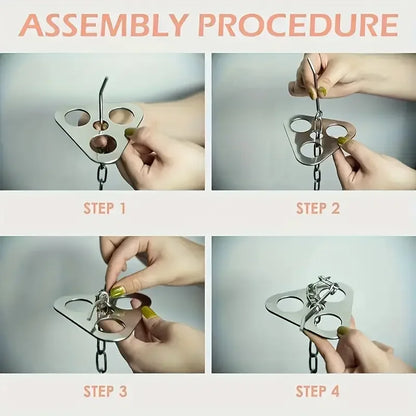 ASSEMBLY PROCEDURE

STEP 1

STEP 2

STEP 3

STEP 4