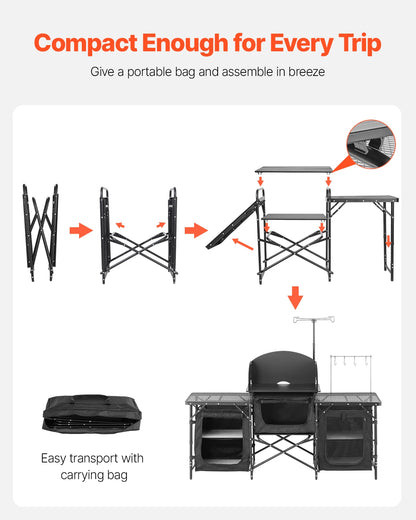 Compact Enough for Every Trip

Give a portable bag and assemble in breeze

Easy transport with carrying bag