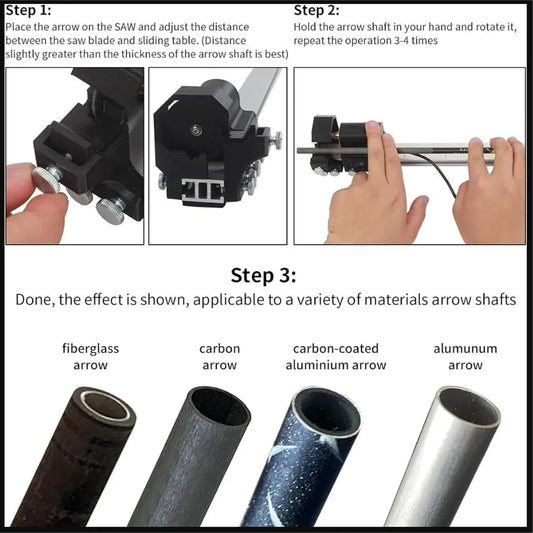 Step 1:
Place the arrow on the SAW and adjust the distance between the saw blade and sliding table. (Distance slightly greater than the thickness of the arrow shaft is best)

Step 2:
Hold the arrow shaft in your hand and rotate it, repeat the operation 3-4 times

Step 3:
Done, the effect is shown, applicable to a variety of materials arrow shafts

fiberglass arrow

carbon arrow

carbon-coated aluminium arrow

alumunum arrow