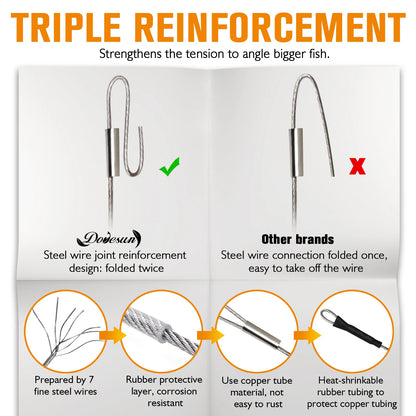 TRIPLE REINFORCEMENT

Strengthens the tension to angle bigger fish.

Dovesun

Steel wire joint reinforcement design: folded twice

Other brands

Steel wire connection folded once, easy to take off the wire

Prepared by 7 fine steel wires

Rubber protective layer, corrosion resistant

Use copper tube material, not easy to rust

Heat-shrinkable rubber tubing to protect copper tubing