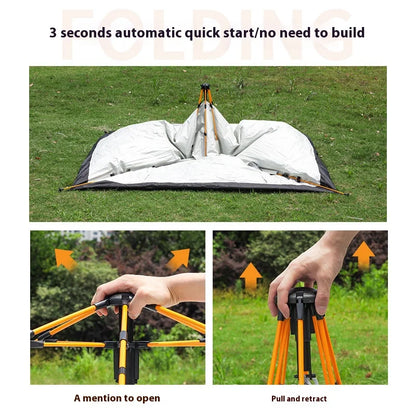 FOLDING

3 seconds automatic quick start/no need to build

A mention to open

Pull and retract