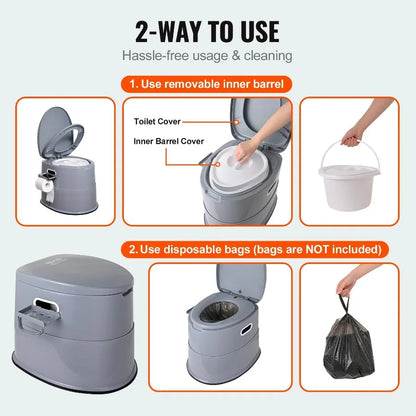 2-WAY TO USE

Hassle-free usage & cleaning

1. Use removable inner barrel

Toilet Cover

Inner Barrel Cover

2. Use disposable bags (bags are NOT included)