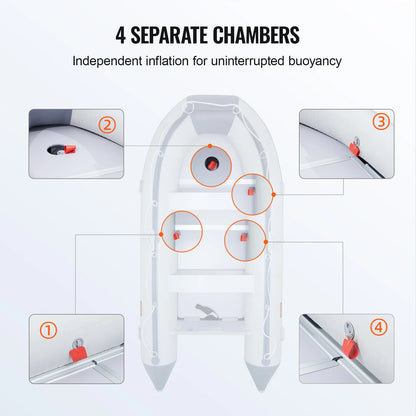 4 SEPARATE CHAMBERS

Independent inflation for uninterrupted buoyancy

②

③

①

④