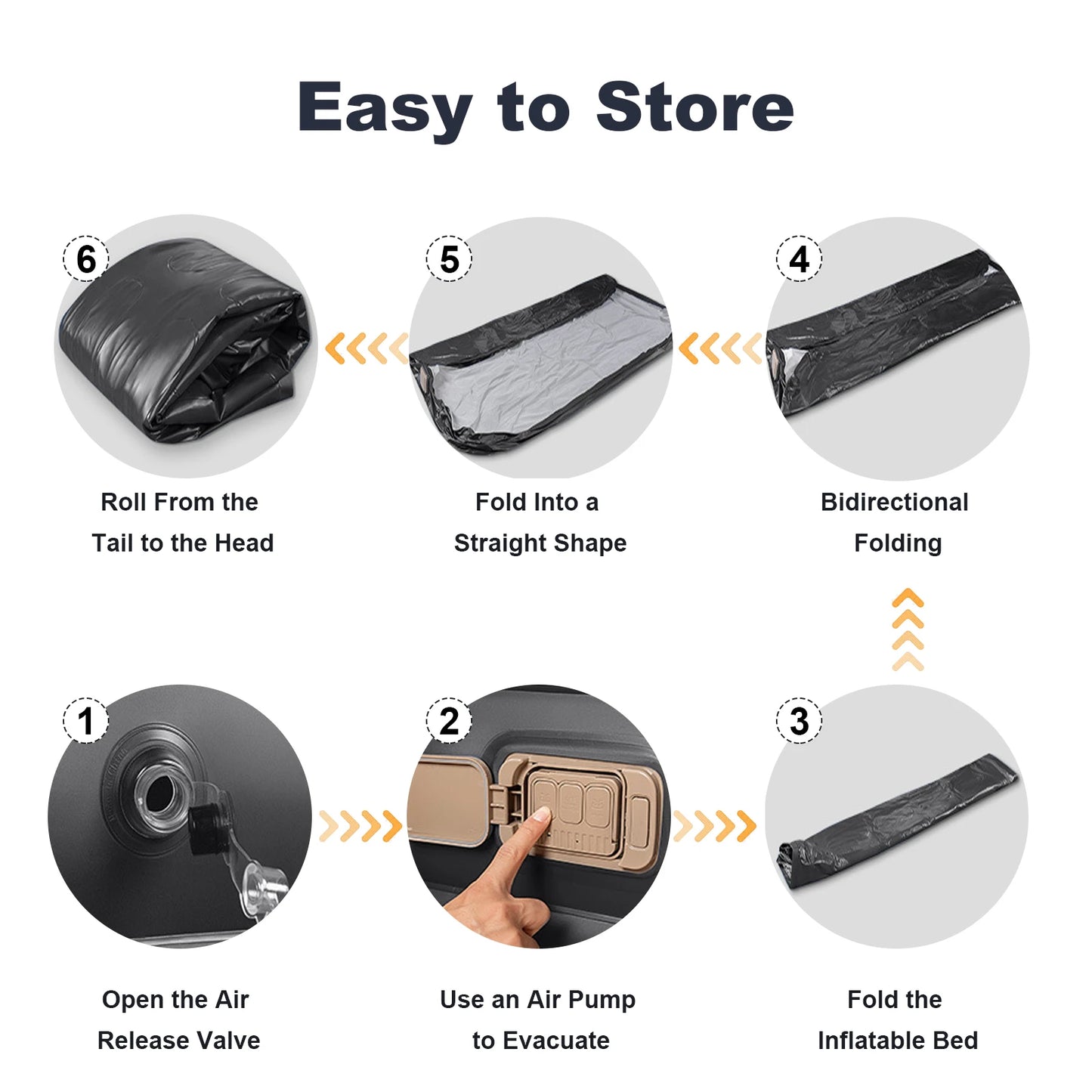 Easy to Store

6
Roll From the Tail to the Head

5
Fold Into a Straight Shape

4
Bidirectional Folding

1
Open the Air Release Valve

2
Use an Air Pump to Evacuate

3
Fold the Inflatable Bed