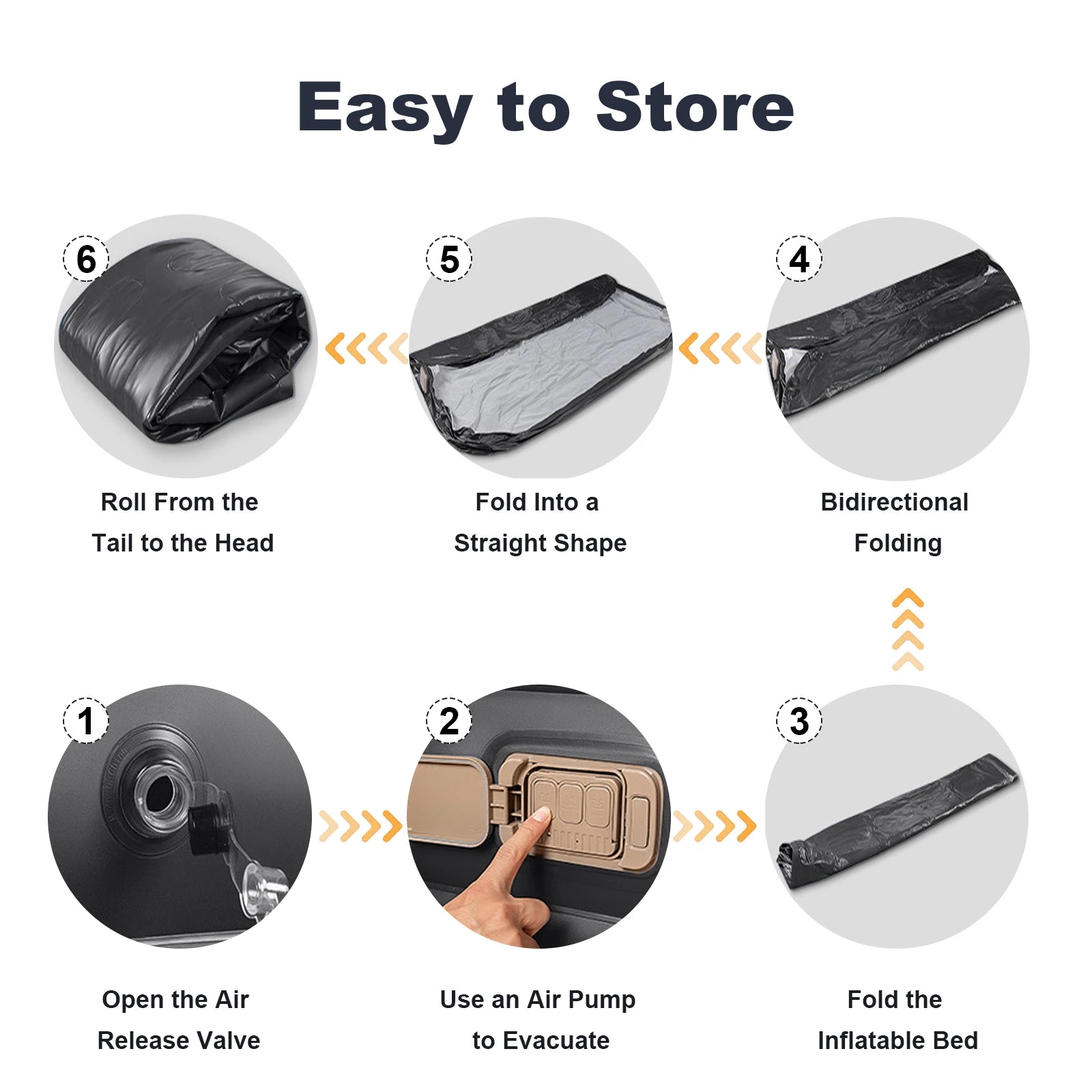 Easy to Store

6

Roll From the Tail to the Head

5

Fold Into a Straight Shape

4

Bidirectional Folding

1

Open the Air Release Valve

2

Use an Air Pump to Evacuate

3

Fold the Inflatable Bed