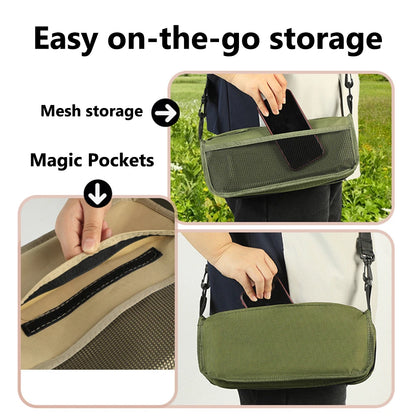 Easy on-the-go storage

Mesh storage

Magic Pockets